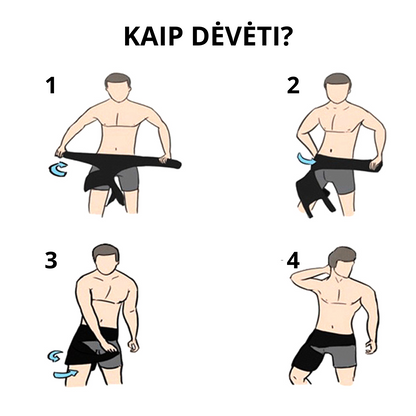 KAIP DĖVĖTI?

1

2

3

4