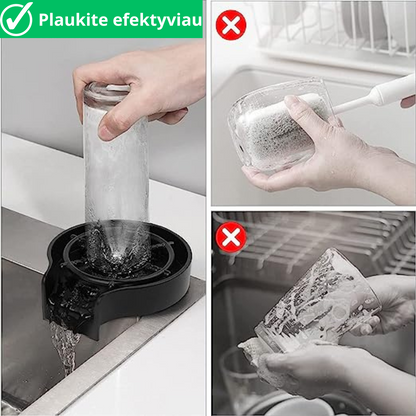 Plaukite efektyviau