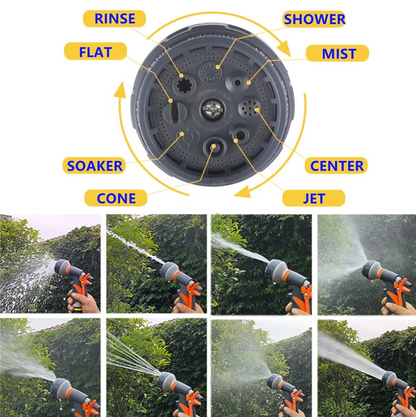 RINSE

SHOWER

FLAT

MIST

SOAKER

CENTER

CONE

JET